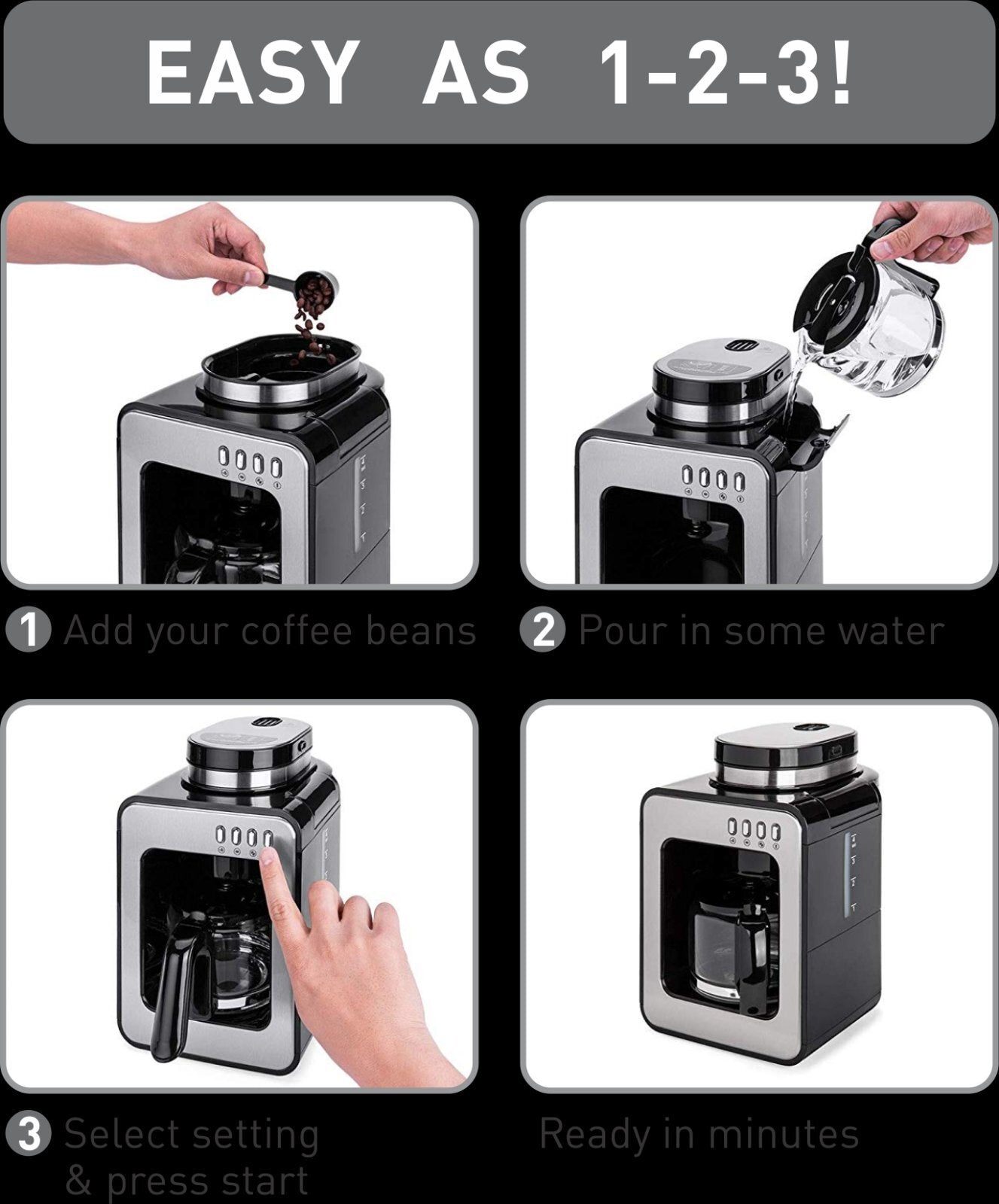 EASY AS 1-2-3!

1 Add your coffee beans

2 Pour in some water

3 Select setting & press start

Ready in minutes